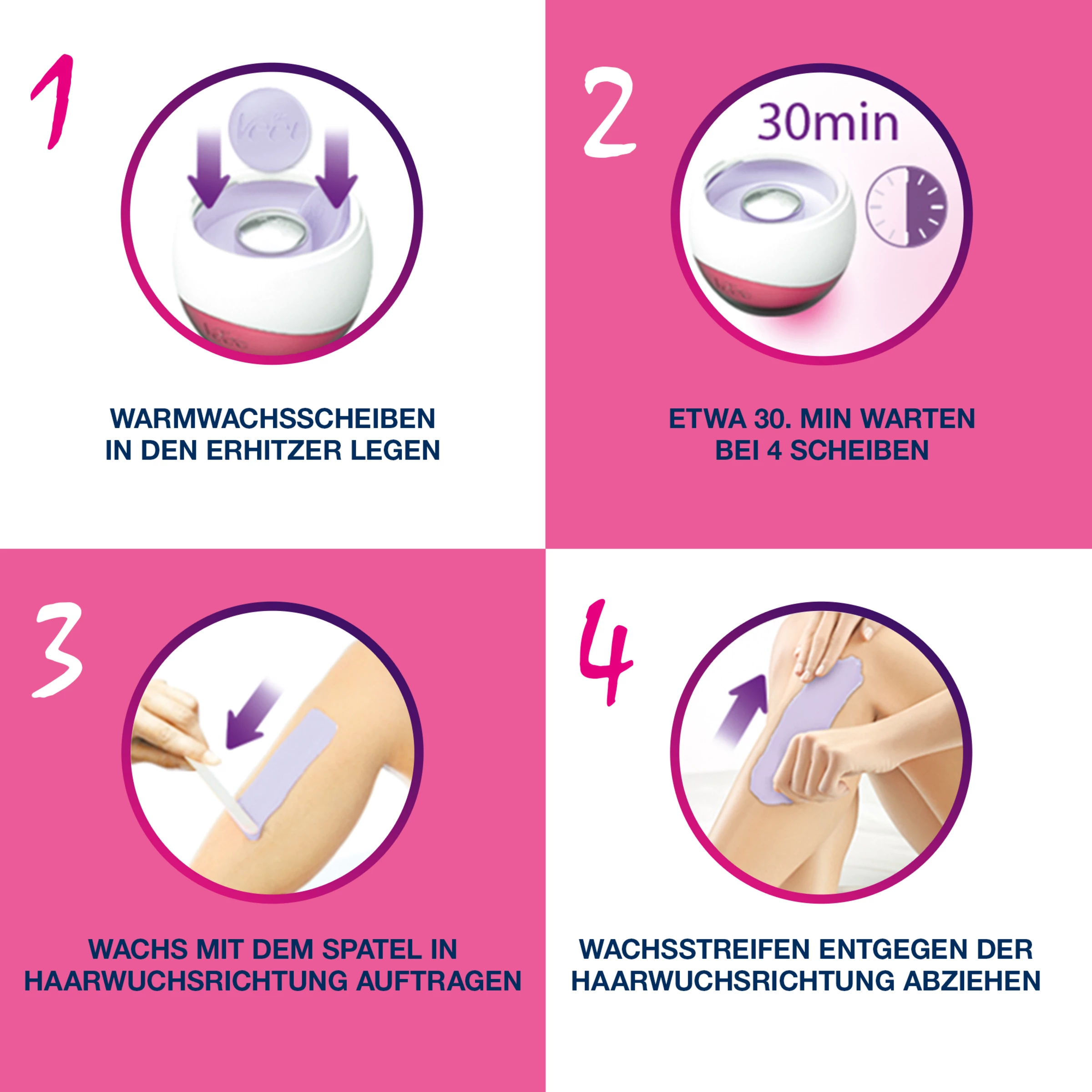 1

Veet

WARMWACHSSCHEIBEN IN DEN ERHITZER LEGEN

2

30min

ETWA 30. MIN WARTEN BEI 4 SCHEIBEN

3

WACHS MIT DEM SPATEL IN HAARWUCHSRICHTUNG AUFTRAGEN

4

WACHSSTREIFEN ENTGEGEN DER HAARWUCHSRICHTUNG ABZIEHEN